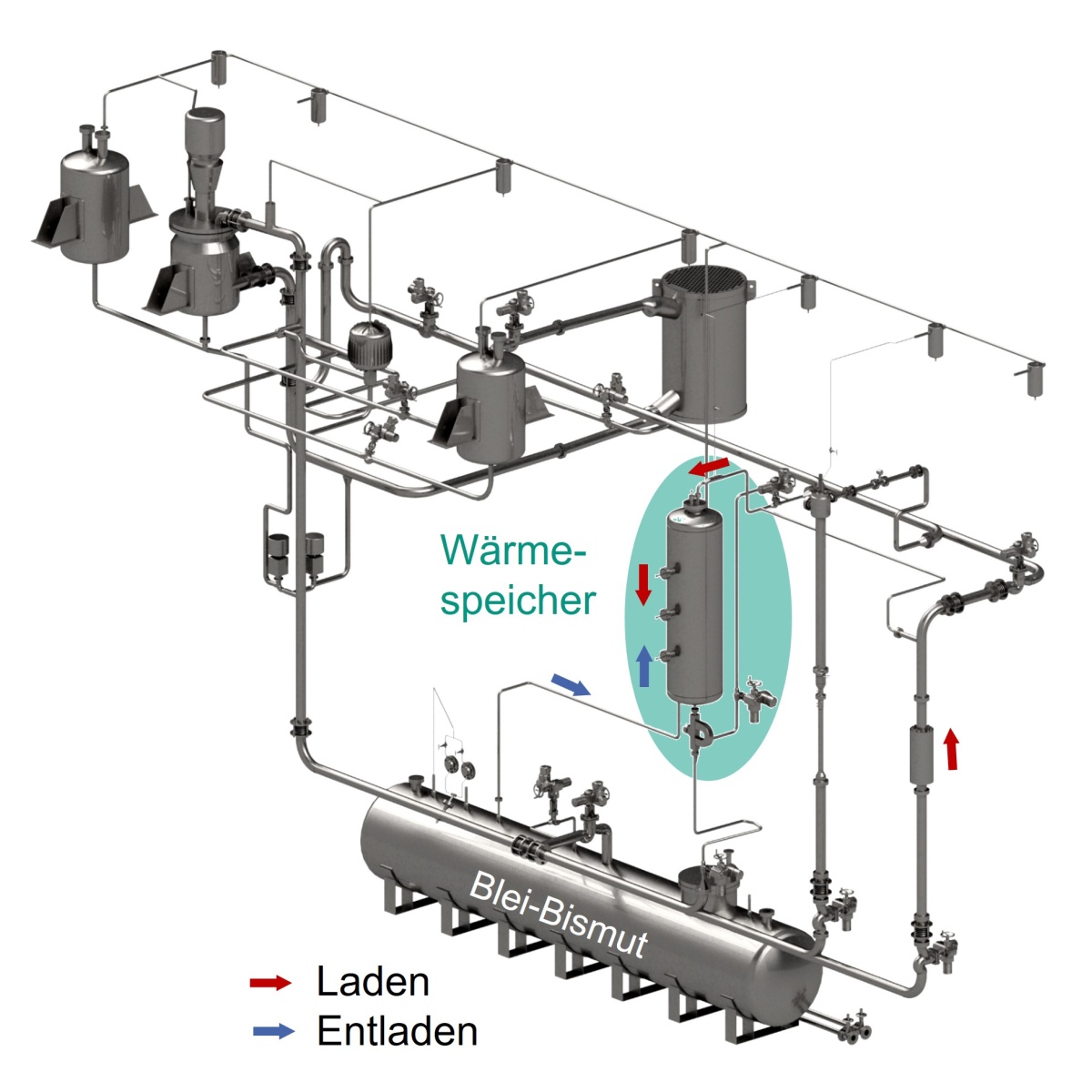 Wärmespeicher

Blei-Bismut

Laden
Entladen